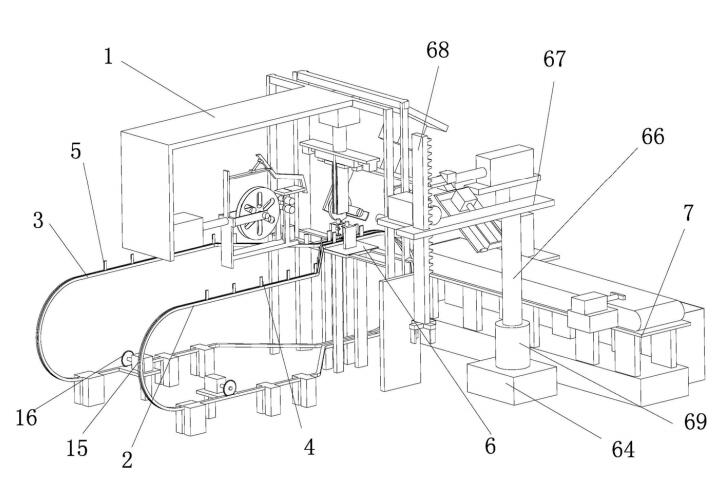 1
68
67
66
5
3
7
16
15
2
4
6
64
69