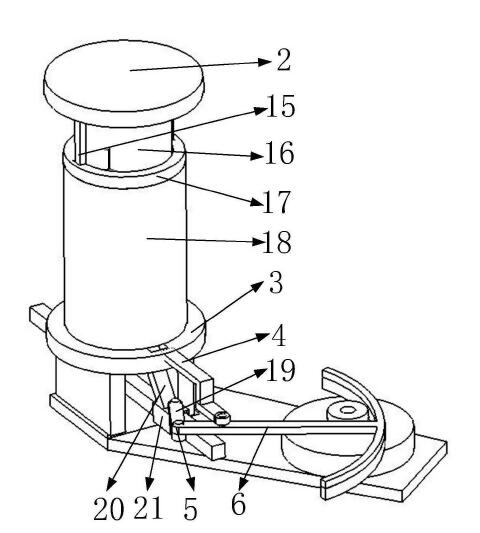 2
15
16
17
18
3
4
19
20 21 5 6